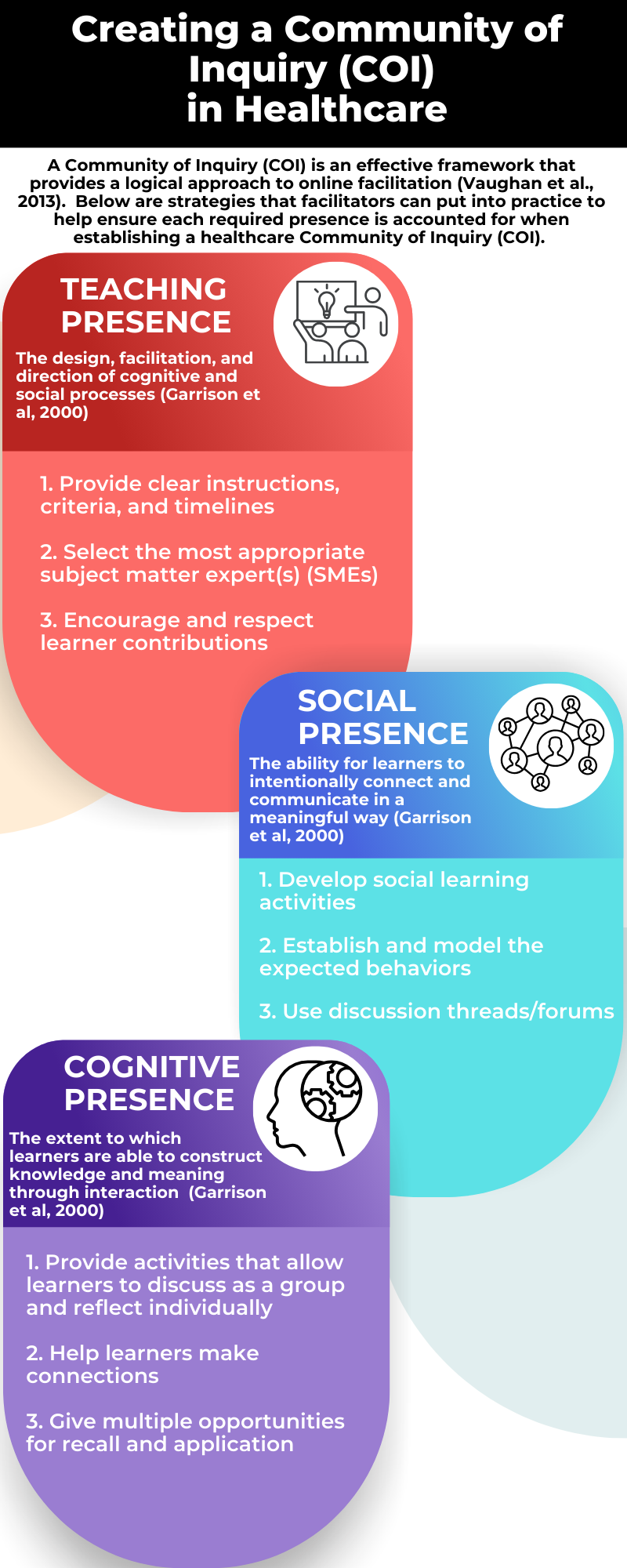 Creating a Community of Inquiry (COI) in Healthcare

A Community of Inquiry (COI) is an effective framework that provides a logical approach to online facilitation (Vaughan et al., 2013). Below are strategies that facilitators can put into practice to help ensure each required presence is accounted for when establishing a healthcare Community of Inquiry (COI).

TEACHING PRESENCE

The design, facilitation, and direction of cognitive and social processes (Garrison et al, 2000)

1. Provide clear instructions, criteria, and timelines

2. Select the most appropriate subject matter expert(s) (SMEs)

3. Encourage and respect learner contributions

SOCIAL PRESENCE

The ability for learners to intentionally connect and communicate in a meaningful way (Garrison et al, 2000)

1. Develop social learning activities

2. Establish and model the expected behaviors

3. Use discussion threads/forums

COGNITIVE PRESENCE

The extent to which learners are able to construct knowledge and meaning through interaction (Garrison et al, 2000)

1. Provide activities that allow learners to discuss as a group and reflect individually

2. Help learners make connections

3. Give multiple opportunities for recall and application